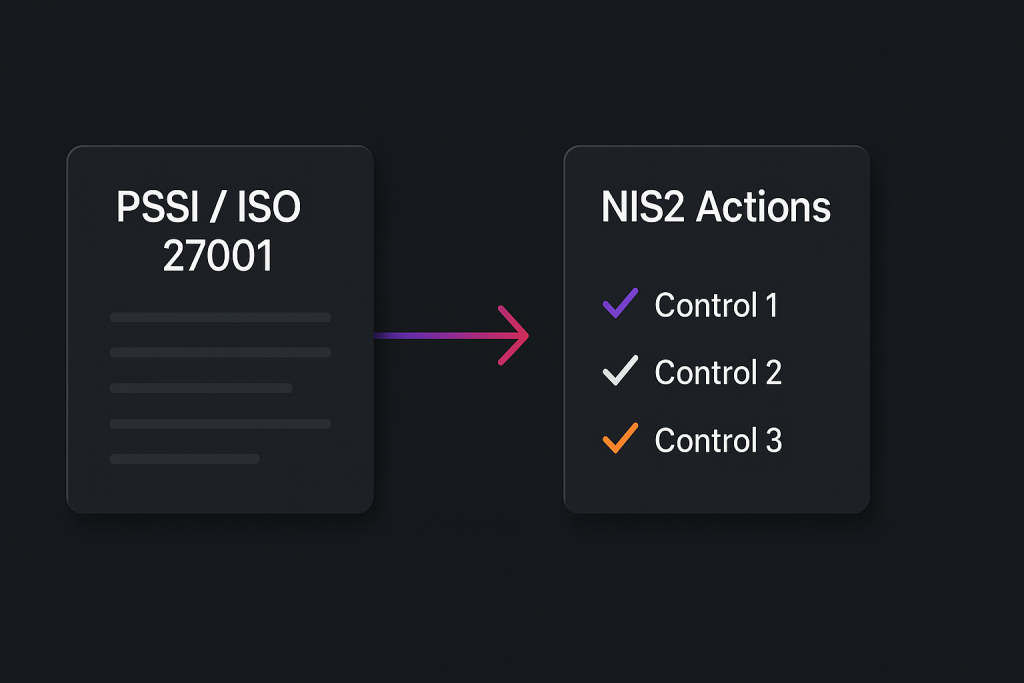 PSSI / ISO 27001

NIS2 Actions

Control 1

Control 2

Control 3